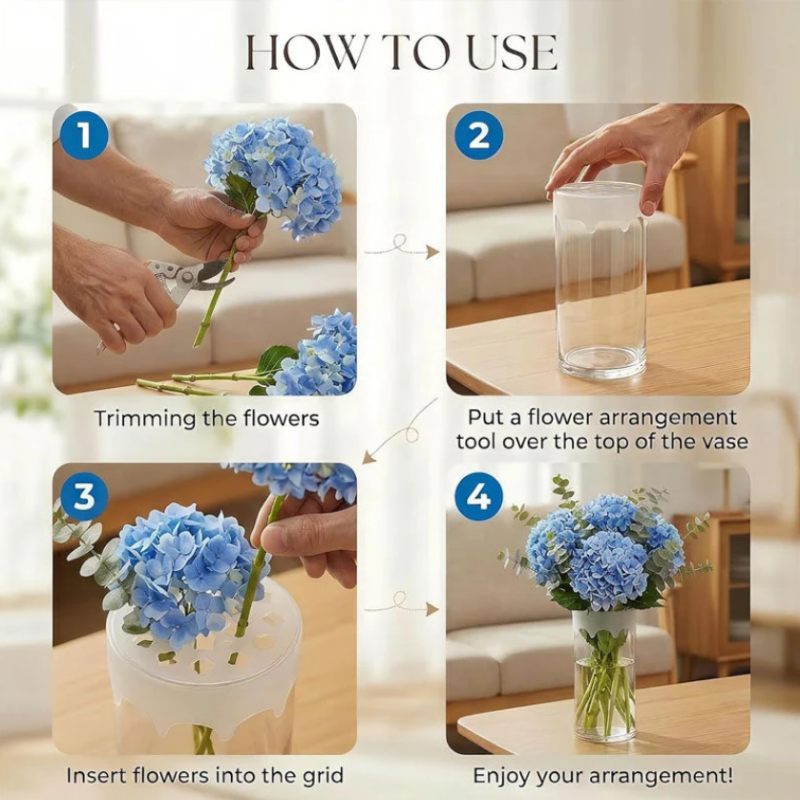 HOW TO USE

1

Trimming the flowers

2

Put a flower arrangement tool over the top of the vase

3

Insert flowers into the grid

4

Enjoy your arrangement!